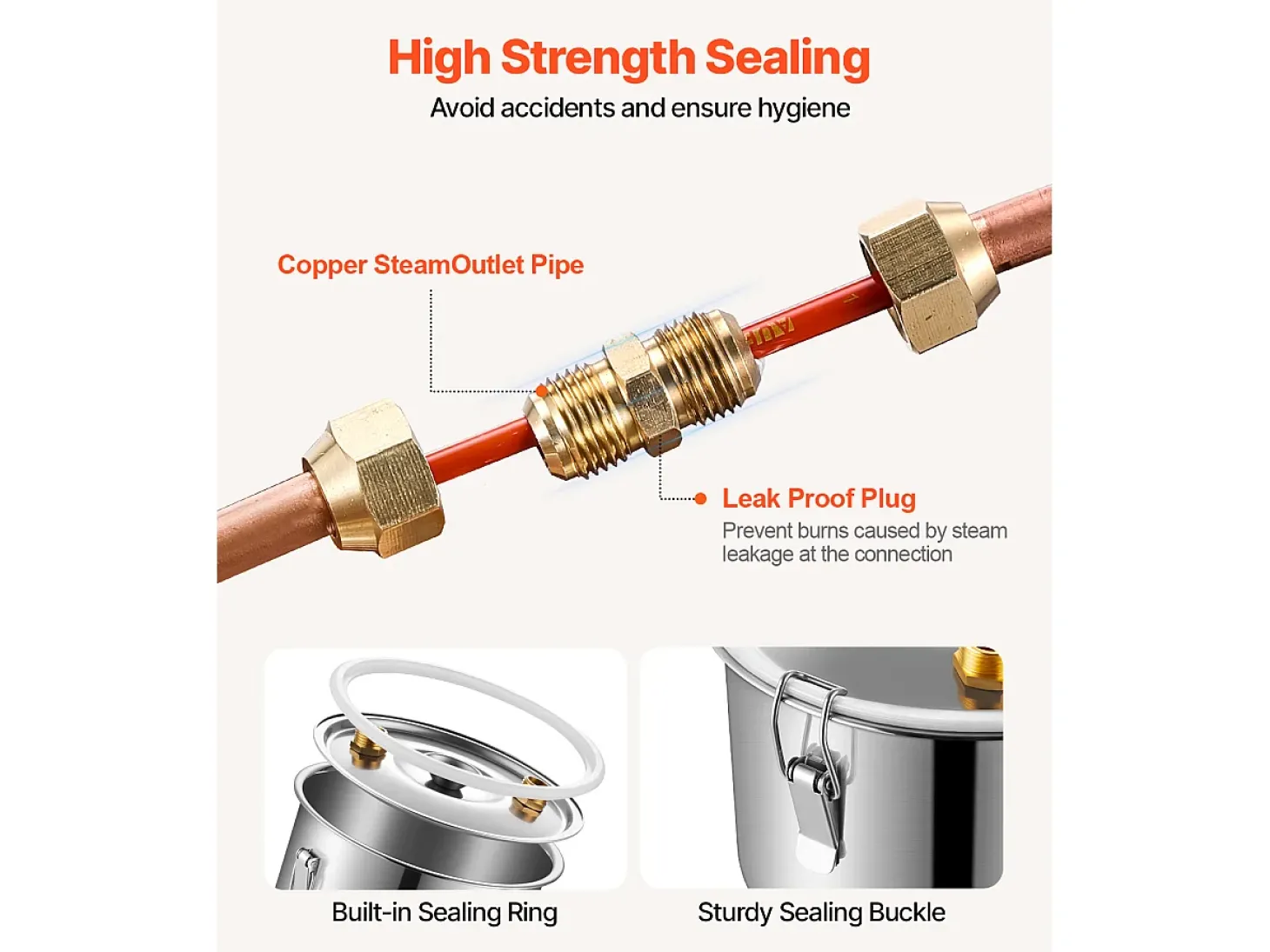 High Strength Sealing

Avoid accidents and ensure hygiene

Copper SteamOutlet Pipe

Leak Proof Plug

Prevent burns caused by steam leakage at the connection

Built-in Sealing Ring

Sturdy Sealing Buckle