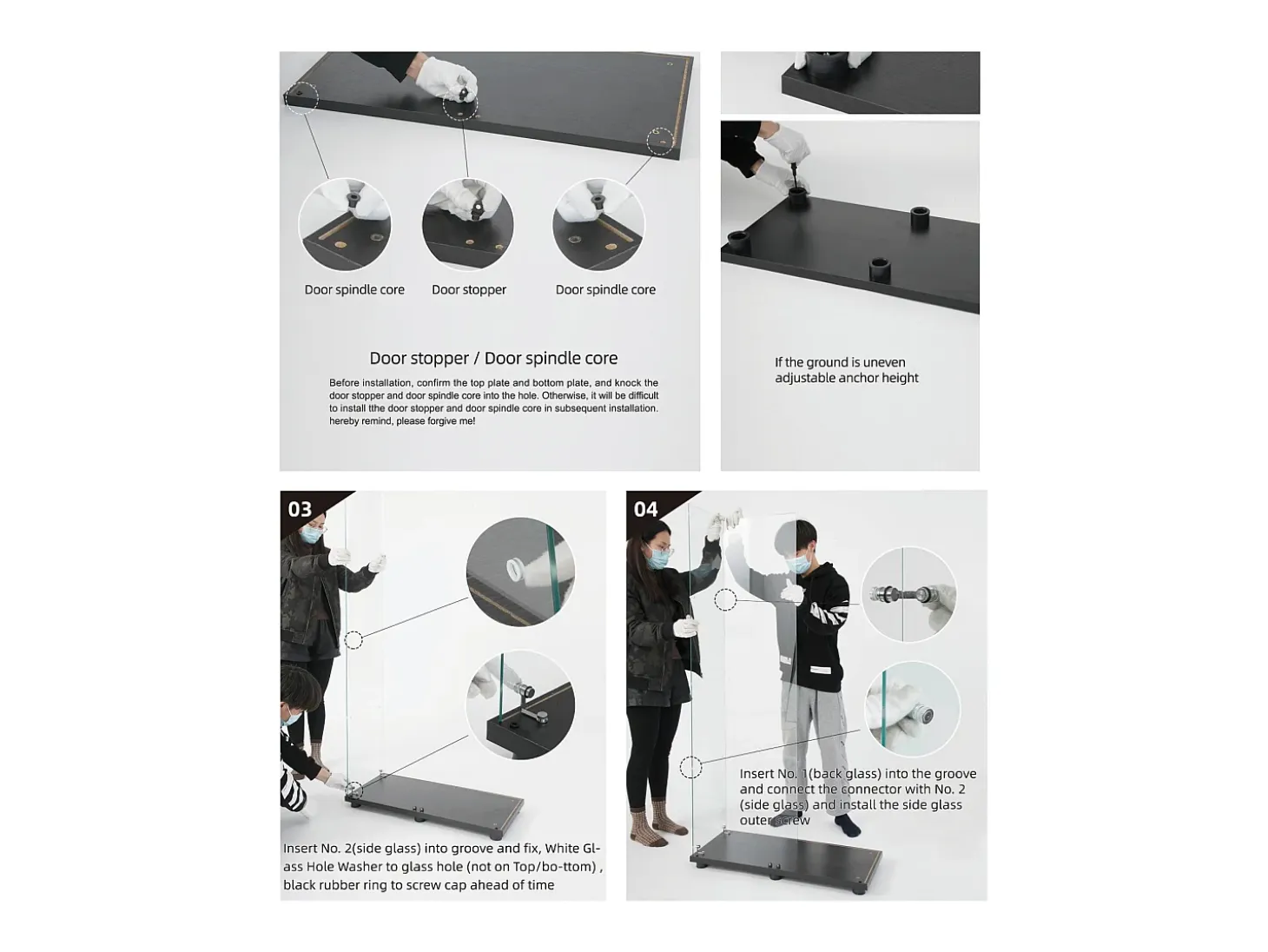 Door spindle core

Door stopper

Door spindle core

Door stopper / Door spindle core

Before installation, confirm the top plate and bottom plate, and knock the door stopper and door spindle core into the hole. Otherwise, it will be difficult to install tthe door stopper and door spindle core in subsequent installation. hereby remind, please forgive me!

If the ground is uneven adjustable anchor height

03

Insert No. 2(side glass) into groove and fix, White Glass Hole Washer to glass hole (not on Top/bo-ttom) , black rubber ring to screw cap ahead of time

04

Insert No. 1(back glass) into the groove and connect the connector with No. 2 (side glass) and install the side glass outer screw